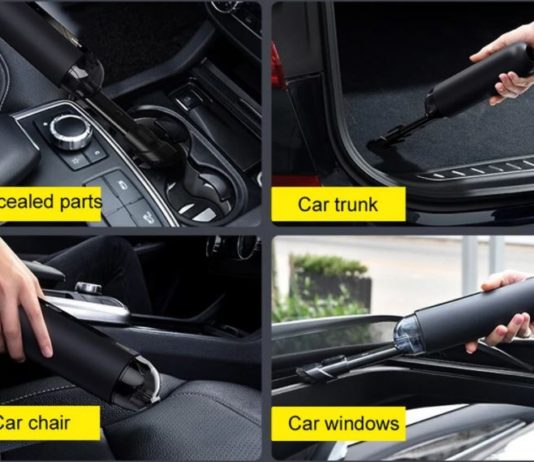 cealed parts

Car trunk

Car chair

Car windows